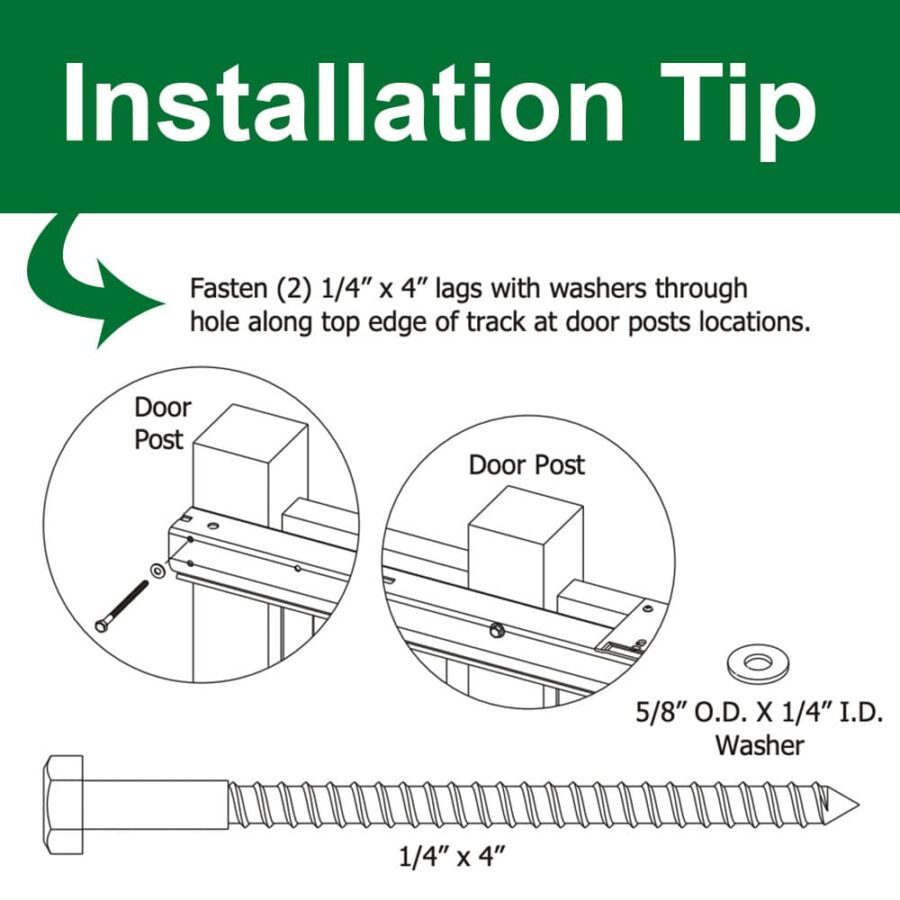 Installation Tip

Fasten (2) 1/4″ x 4″ lags with washers through hole along top edge of track at door posts locations.

Door Post

Door Post

5/8″ O.D. X 1/4″ I.D. Washer

1/4″ x 4″