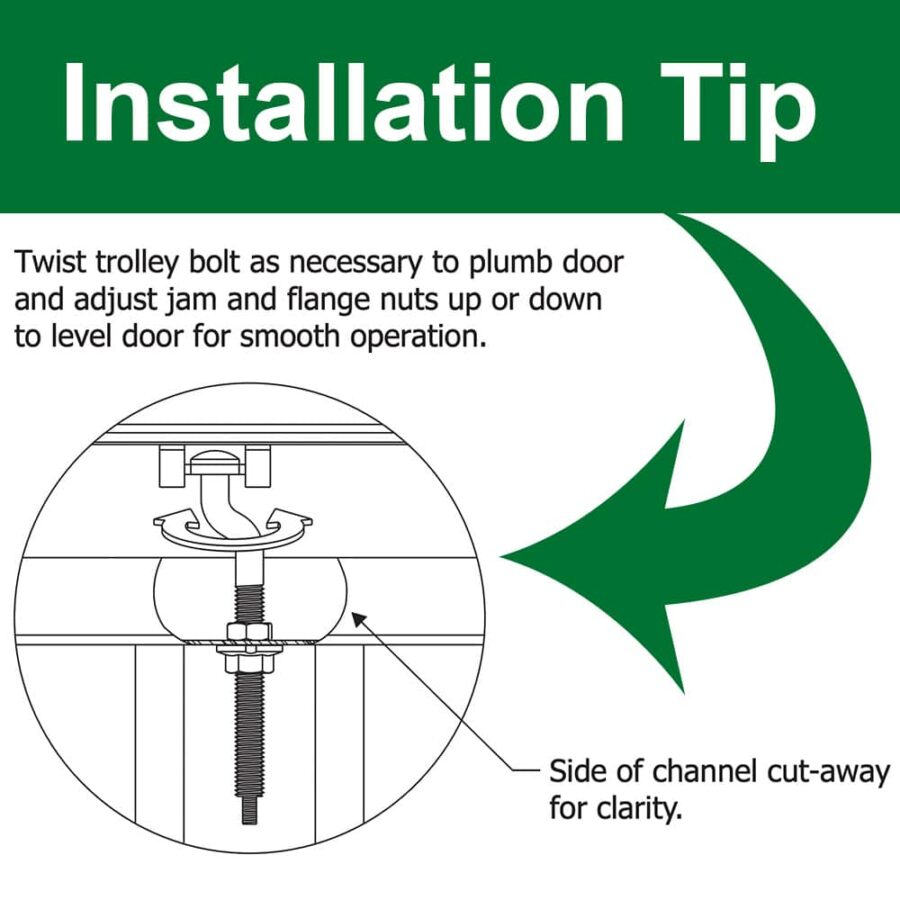 Installation Tip

Twist trolley bolt as necessary to plumb door and adjust jam and flange nuts up or down to level door for smooth operation.

Side of channel cut-away for clarity.