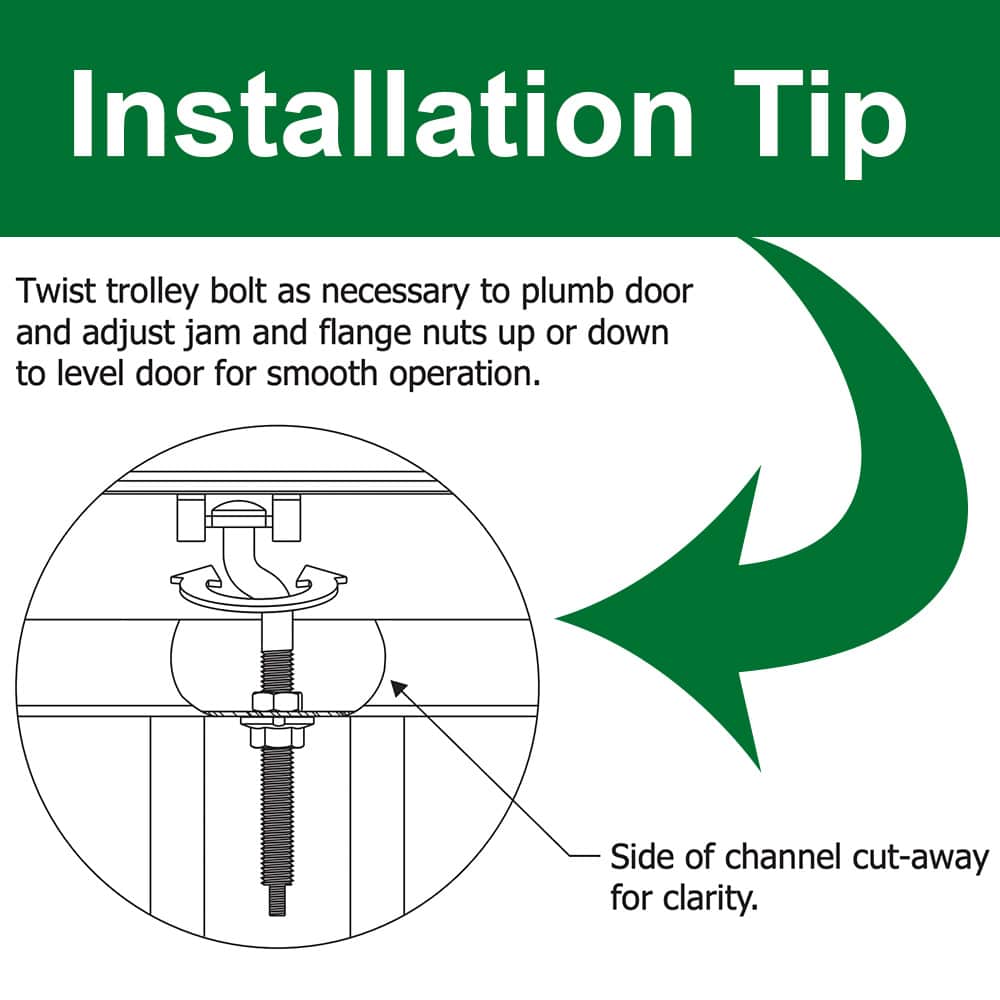 Installation Tip

Twist trolley bolt as necessary to plumb door and adjust jam and flange nuts up or down to level door for smooth operation.

Side of channel cut-away for clarity.