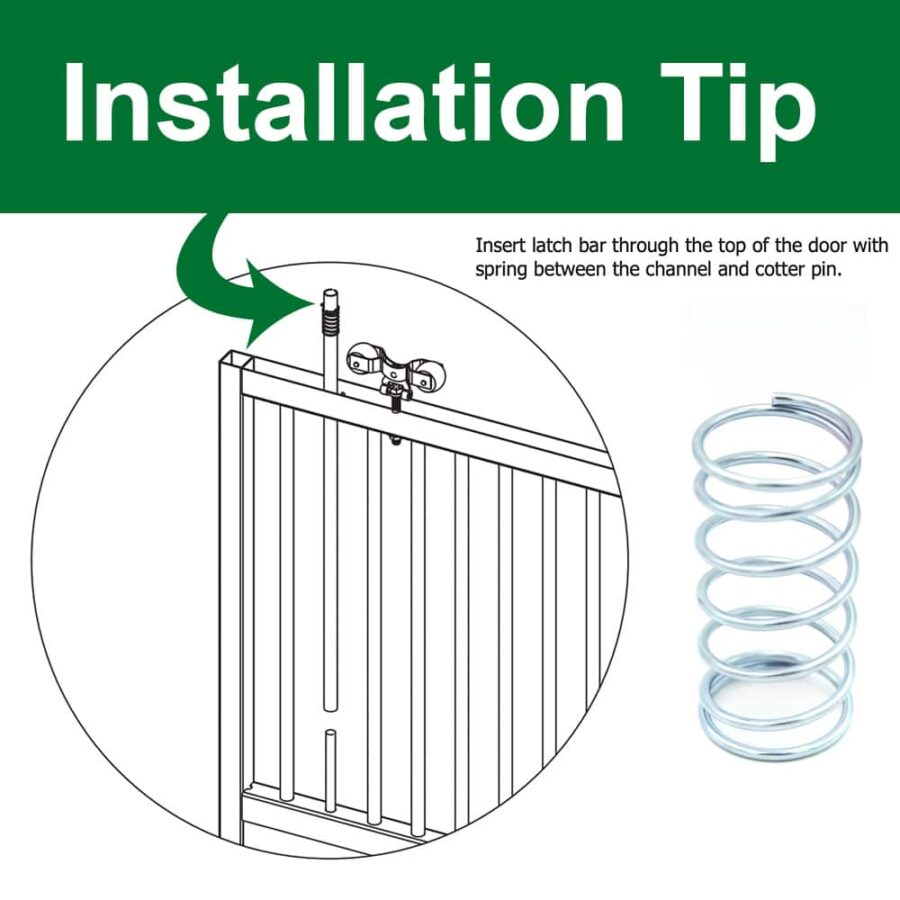 Installation Tip

Insert latch bar through the top of the door with spring between the channel and cotter pin.