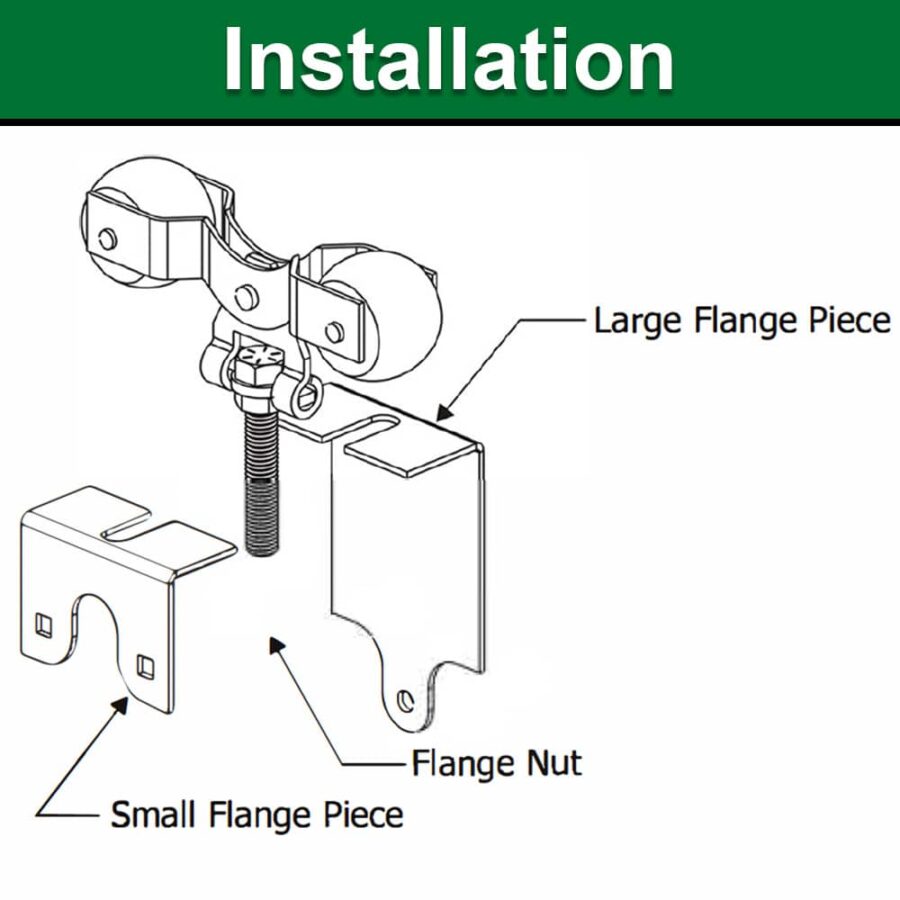 Installation

Large Flange Piece

Flange Nut

Small Flange Piece