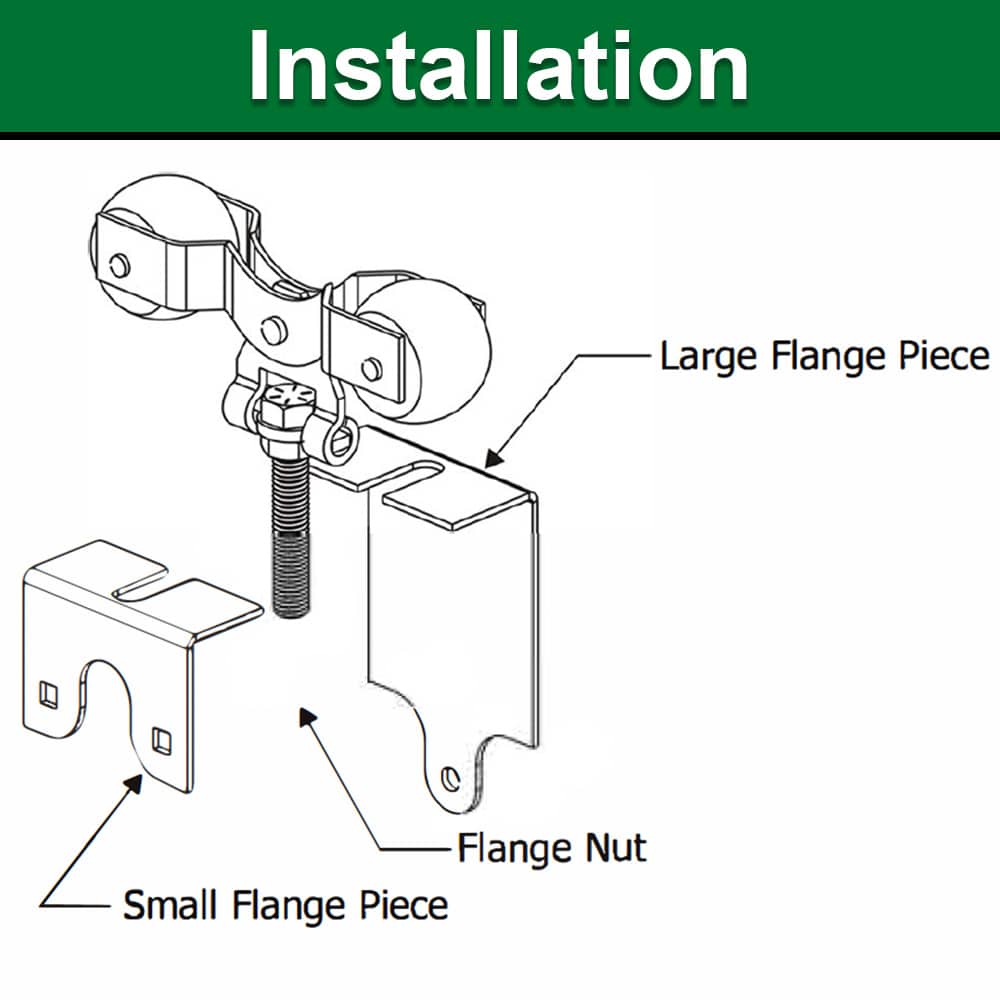 Installation

Large Flange Piece

Flange Nut

Small Flange Piece