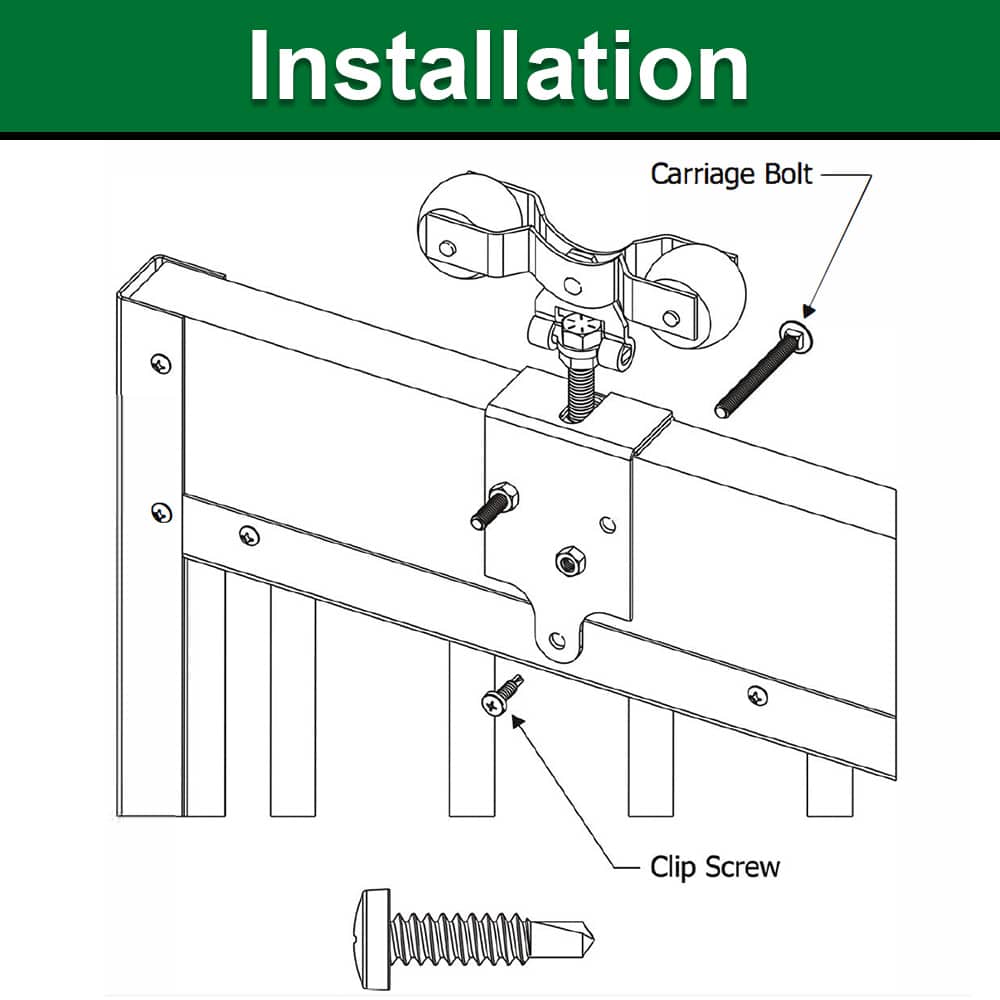 Installation

Carriage Bolt

Clip Screw