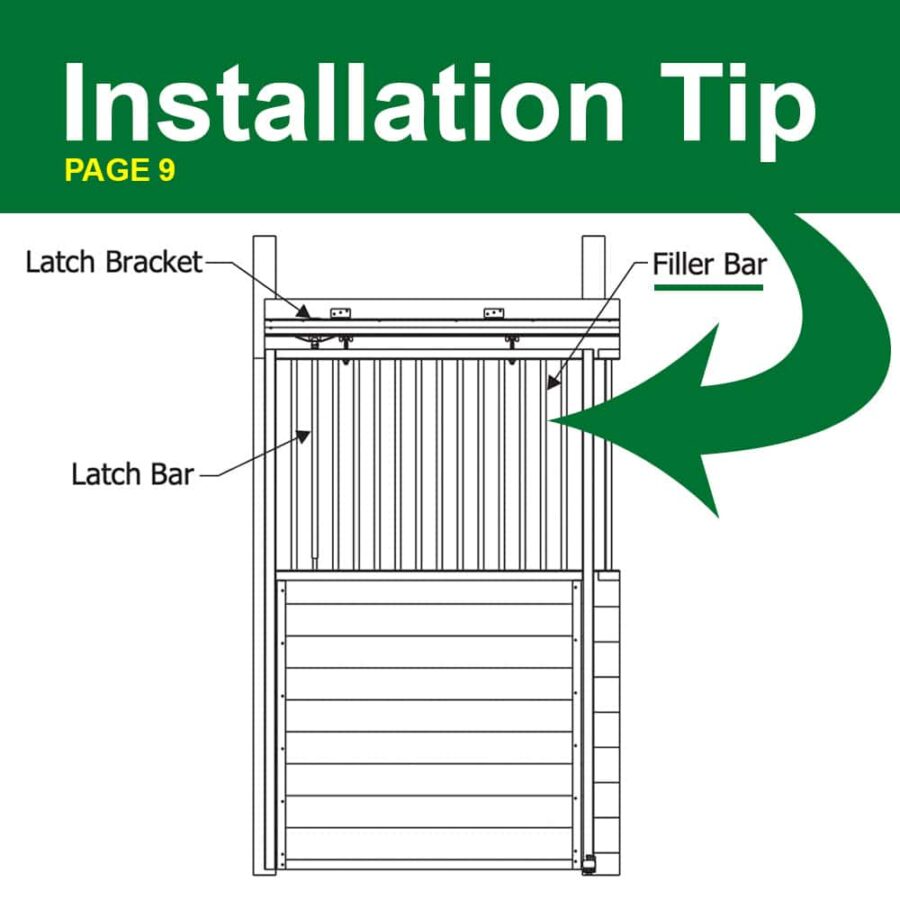 Installation Tip
PAGE 9

Latch Bracket
Filler Bar
Latch Bar